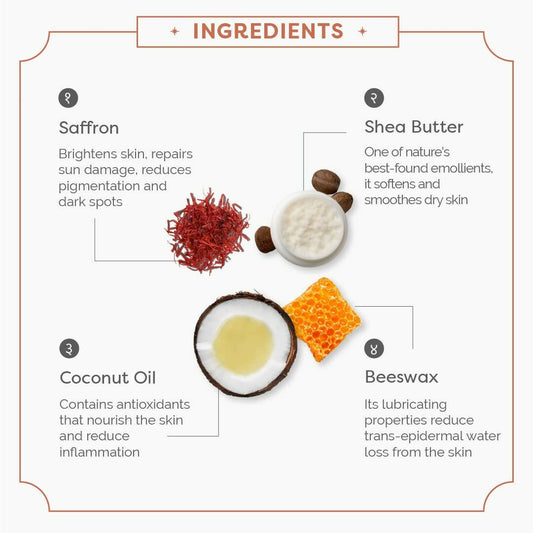 INGREDIENTS

१

Saffron

Brightens skin, repairs sun damage, reduces pigmentation and dark spots

२

Shea Butter

One of nature's best-found emollients, it softens and smoothes dry skin

३

Coconut Oil

Contains antioxidants that nourish the skin and reduce inflammation

४

Beeswax

Its lubricating properties reduce trans-epidermal water loss from the skin