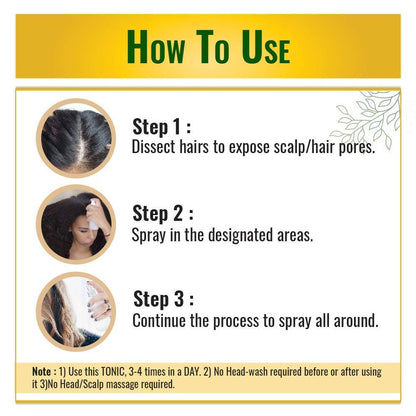 HOW TO USE

Step 1 :
Dissect hairs to expose scalp/hair pores.

Step 2 :
Spray in the designated areas.

Step 3 :
Continue the process to spray all around.

Note : 1) Use this TONIC, 3-4 times in a DAY. 2) No Head-wash required before or after using it 3)No Head/Scalp massage required.