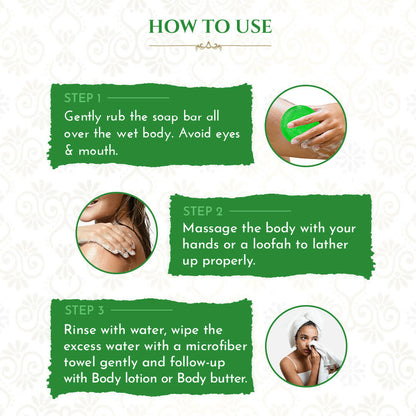 HOW TO USE

STEP 1

Gently rub the soap bar all over the wet body. Avoid eyes & mouth.

STEP 2

Massage the body with your hands or a loofah to lather up properly.

STEP 3

Rinse with water, wipe the excess water with a microfiber towel gently and follow-up with Body lotion or Body butter.