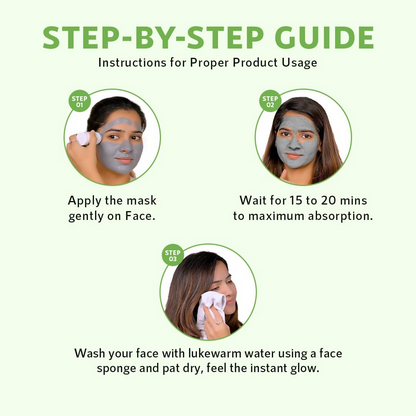 STEP-BY-STEP GUIDE

Instructions for Proper Product Usage

STEP 01

Apply the mask gently on Face.

STEP 02

Wait for 15 to 20 mins to maximum absorption.

STEP 03

Wash your face with lukewarm water using a face sponge and pat dry, feel the instant glow.