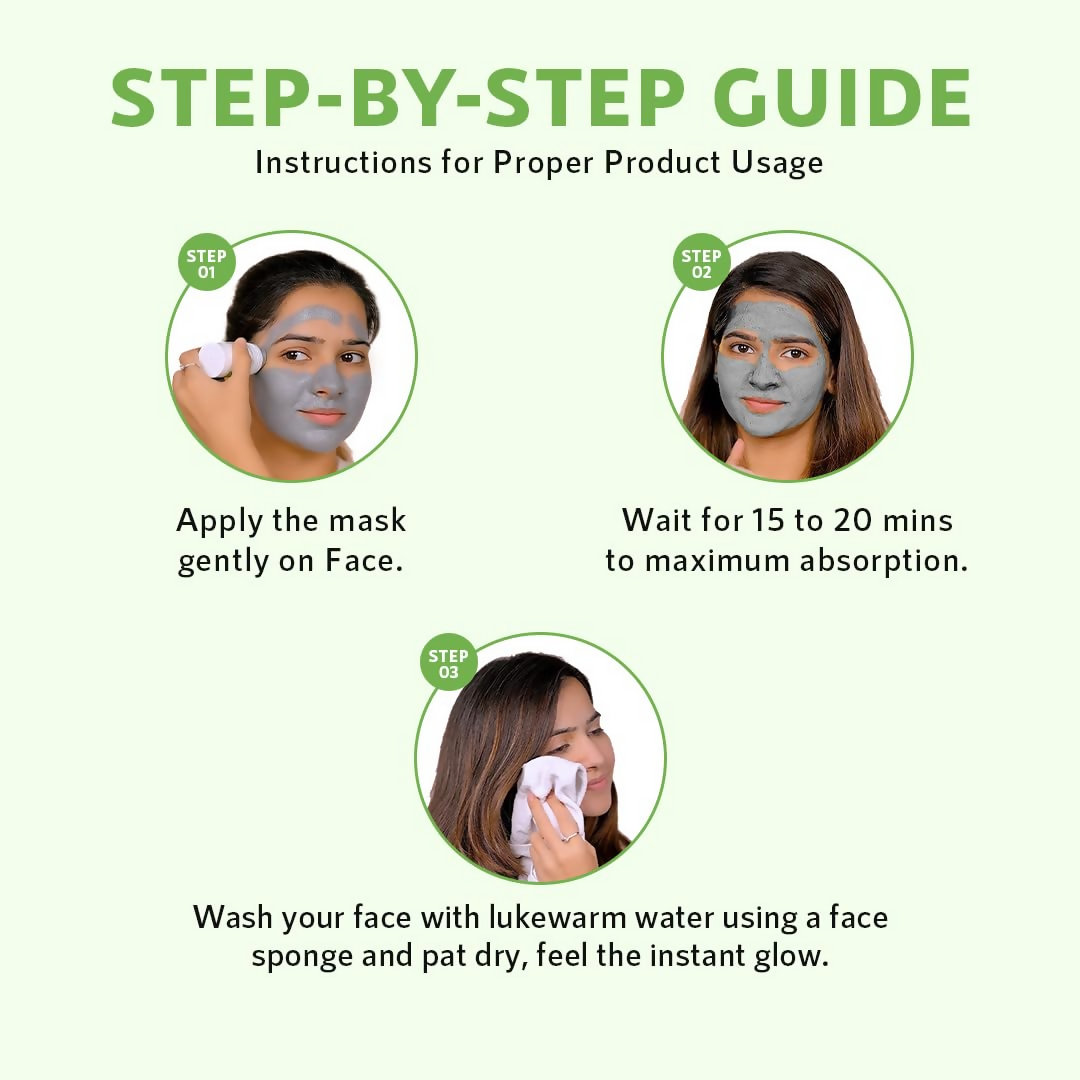 STEP-BY-STEP GUIDE
Instructions for Proper Product Usage

STEP 01

Apply the mask gently on Face.

STEP 02

Wait for 15 to 20 mins to maximum absorption.

STEP 03

Wash your face with lukewarm water using a face sponge and pat dry, feel the instant glow.