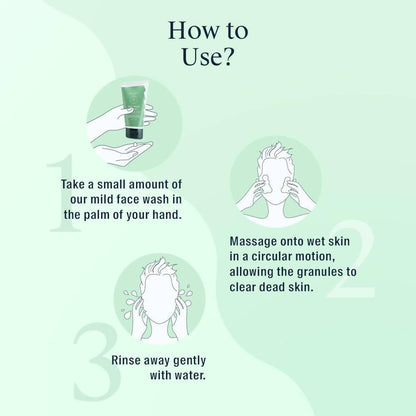 How to Use?

1

Take a small amount of our mild face wash in the palm of your hand.

2

Massage onto wet skin in a circular motion, allowing the granules to clear dead skin.

3

Rinse away gently with water.