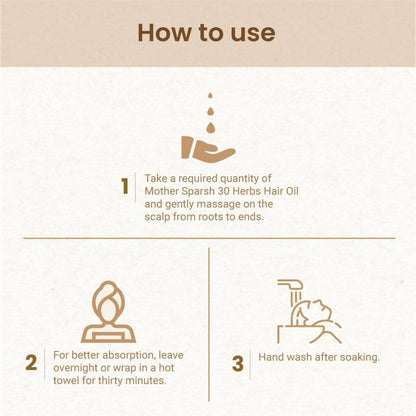 How to use

1 Take a required quantity of Mother Sparsh 30 Herbs Hair Oil and gently massage on the scalp from roots to ends.

2 For better absorption, leave overnight or wrap in a hot towel for thirty minutes.

3 Hand wash after soaking.