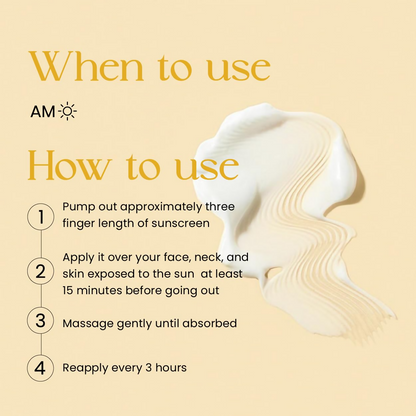 When to use

AM

How to use

1 Pump out approximately three finger length of sunscreen

2 Apply it over your face, neck, and skin exposed to the sun at least 15 minutes before going out

3 Massage gently until absorbed

4 Reapply every 3 hours