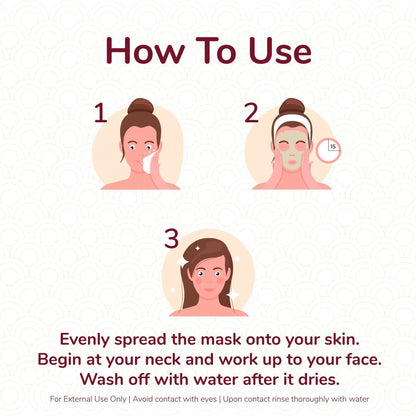 How To Use

1

2

15

3

Evenly spread the mask onto your skin. Begin at your neck and work up to your face. Wash off with water after it dries.

For External Use Only | Avoid contact with eyes | Upon contact rinse thoroughly with water