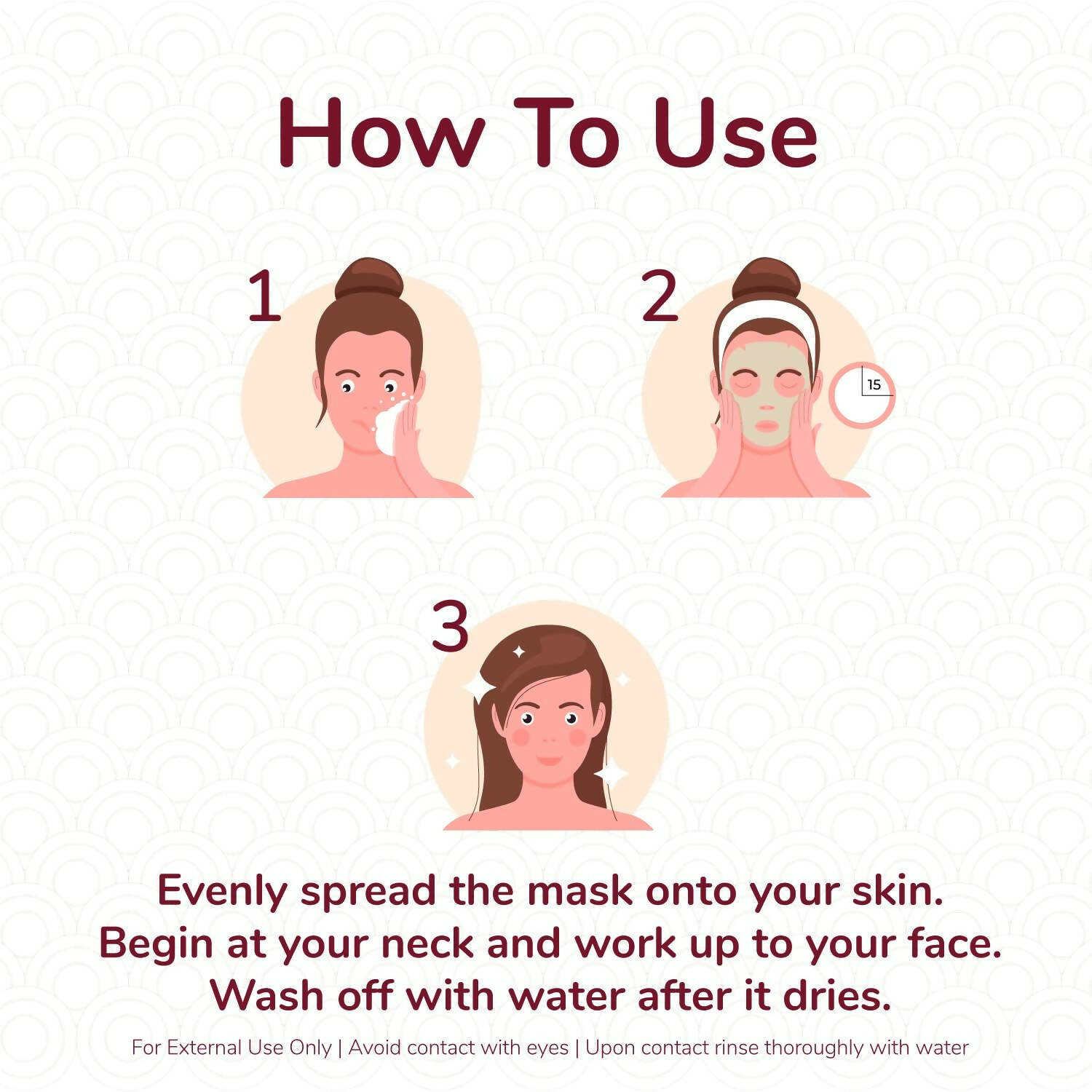 How To Use

1

2

15

3

Evenly spread the mask onto your skin.
Begin at your neck and work up to your face.
Wash off with water after it dries.

For External Use Only | Avoid contact with eyes | Upon contact rinse thoroughly with water