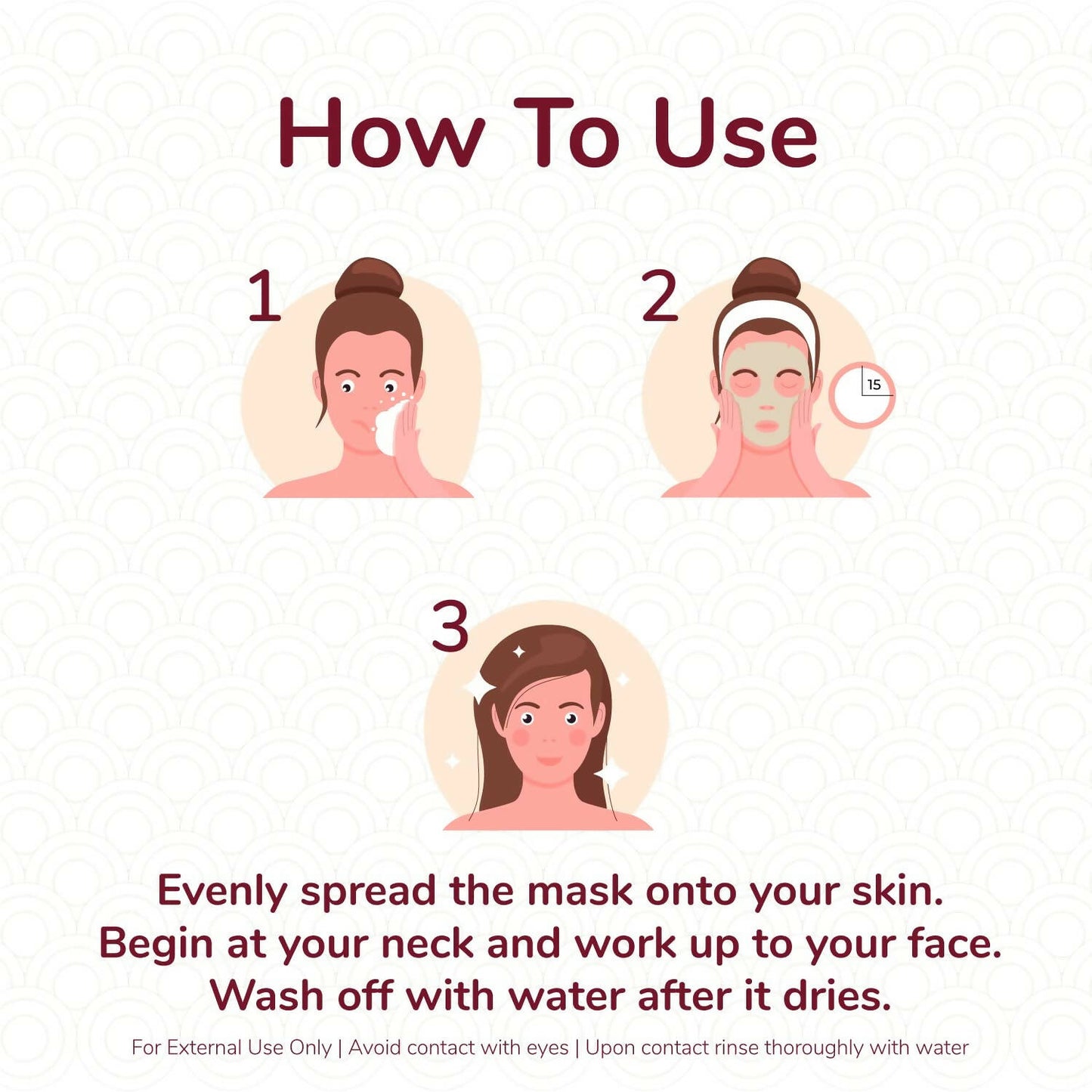 How To Use

1

2

15

3

Evenly spread the mask onto your skin. Begin at your neck and work up to your face. Wash off with water after it dries.

For External Use Only | Avoid contact with eyes | Upon contact rinse thoroughly with water