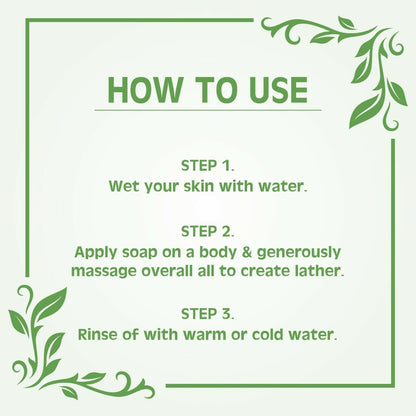 HOW TO USE

STEP 1.
Wet your skin with water.

STEP 2.
Apply soap on a body & generously massage overall all to create lather.

STEP 3.
Rinse of with warm or cold water.