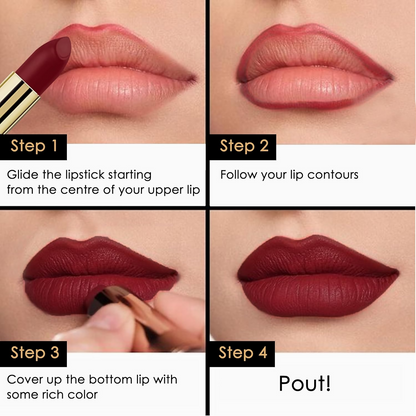 Step 1

Glide the lipstick starting from the centre of your upper lip

Step 2

Follow your lip contours

Step 3

Cover up the bottom lip with some rich color

Step 4

Pout!