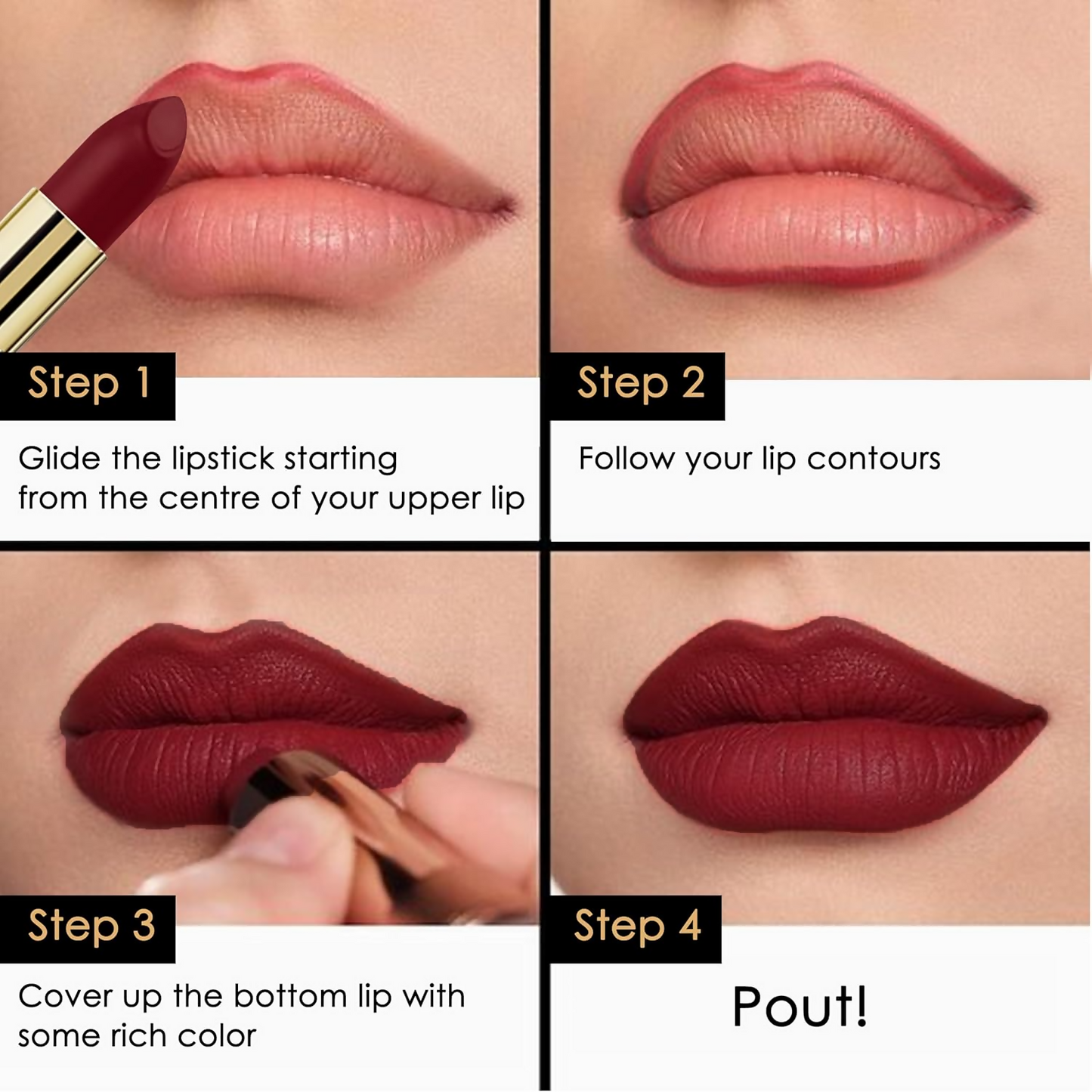 Step 1

Glide the lipstick starting from the centre of your upper lip

Step 2

Follow your lip contours

Step 3

Cover up the bottom lip with some rich color

Step 4

Pout!