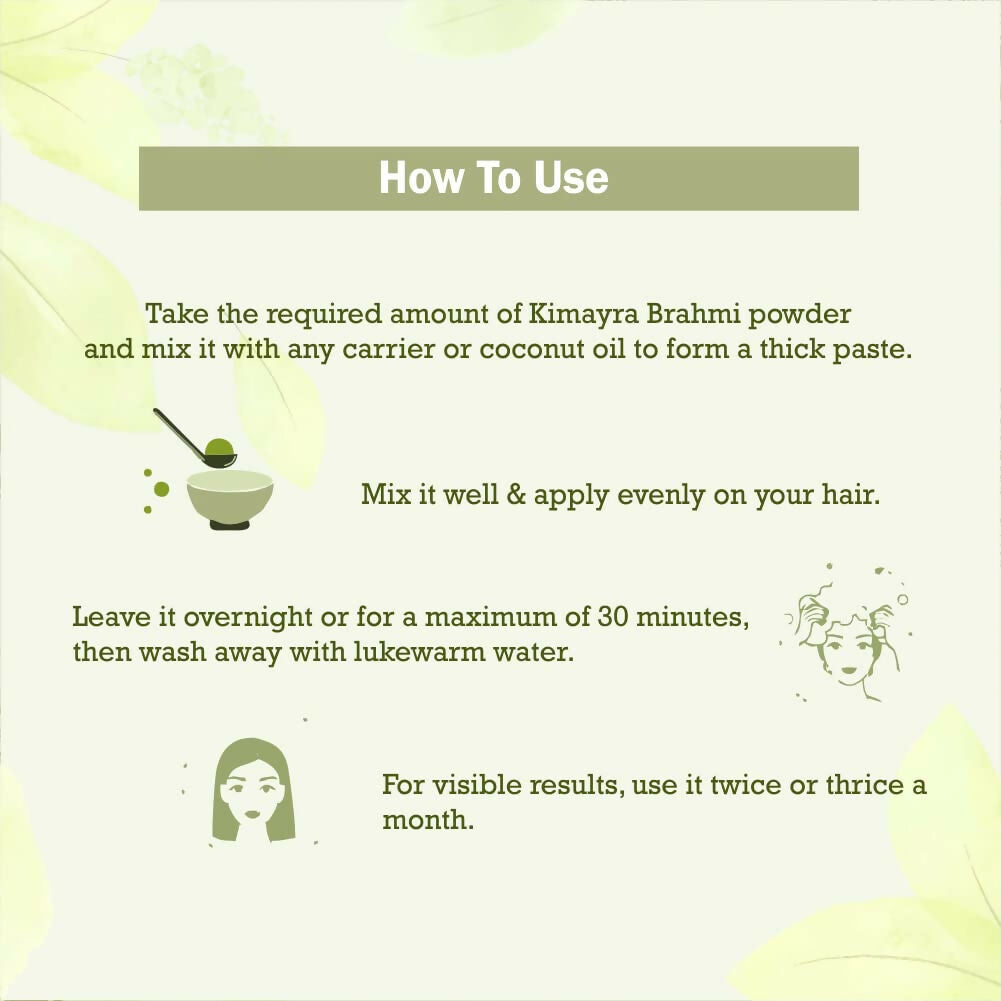 How To Use

Take the required amount of Kimayra Brahmi powder and mix it with any carrier or coconut oil to form a thick paste.

Mix it well & apply evenly on your hair.

Leave it overnight or for a maximum of 30 minutes, then wash away with lukewarm water.

For visible results, use it twice or thrice a month.