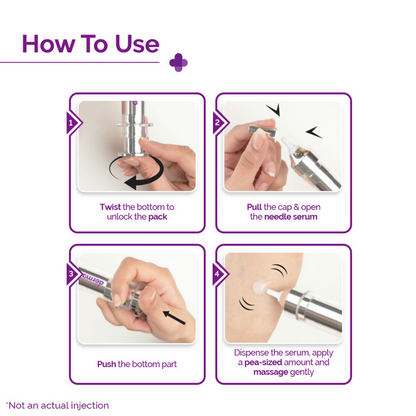 How To Use

1

Twist the bottom to unlock the pack

2

Pull the cap & open the needle serum

3

derma

Push the bottom part

4

Dispense the serum, apply a pea-sized amount and massage gently

*Not an actual injection