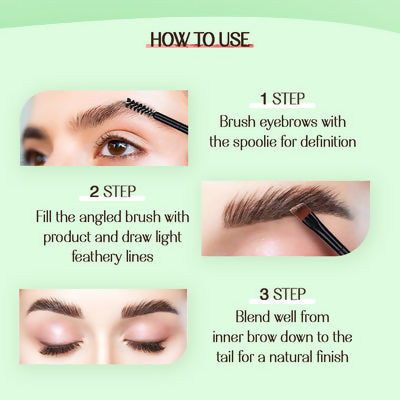 HOW TO USE

1 STEP
Brush eyebrows with the spoolie for definition

2 STEP
Fill the angled brush with product and draw light feathery lines

3 STEP
Blend well from inner brow down to the tail for a natural finish