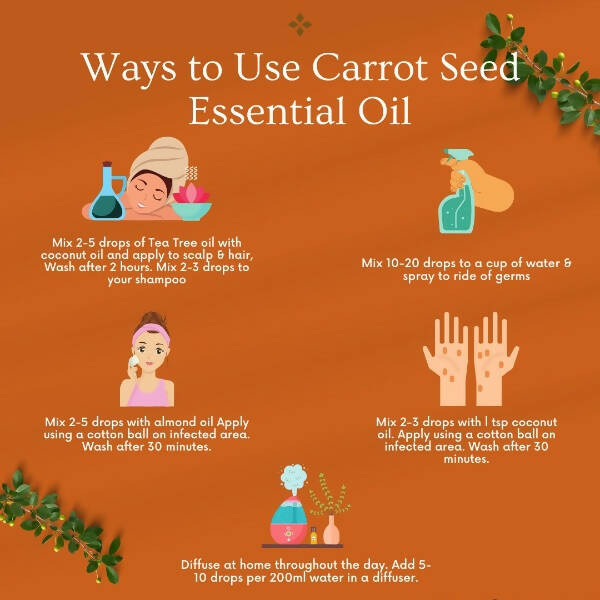 Ways to Use Carrot Seed Essential Oil

Mix 2-5 drops of Tea Tree oil with coconut oil and apply to scalp & hair, Wash after 2 hours. Mix 2-3 drops to your shampoo

Mix 10-20 drops to a cup of water & spray to ride of germs

Mix 2-5 drops with almond oil Apply using a cotton ball on infected area. Wash after 30 minutes.

Mix 2-3 drops with l tsp coconut oil. Apply using a cotton ball on infected area. Wash after 30 minutes.

Diffuse at home throughout the day. Add 5-10 drops per 200ml water in a diffuser.