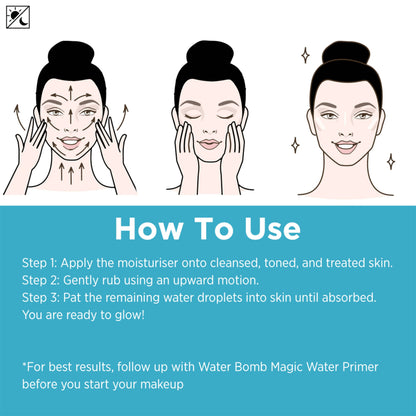 How To Use

Step 1: Apply the moisturiser onto cleansed, toned, and treated skin.
Step 2: Gently rub using an upward motion.
Step 3: Pat the remaining water droplets into skin until absorbed.
You are ready to glow!

*For best results, follow up with Water Bomb Magic Water Primer before you start your makeup