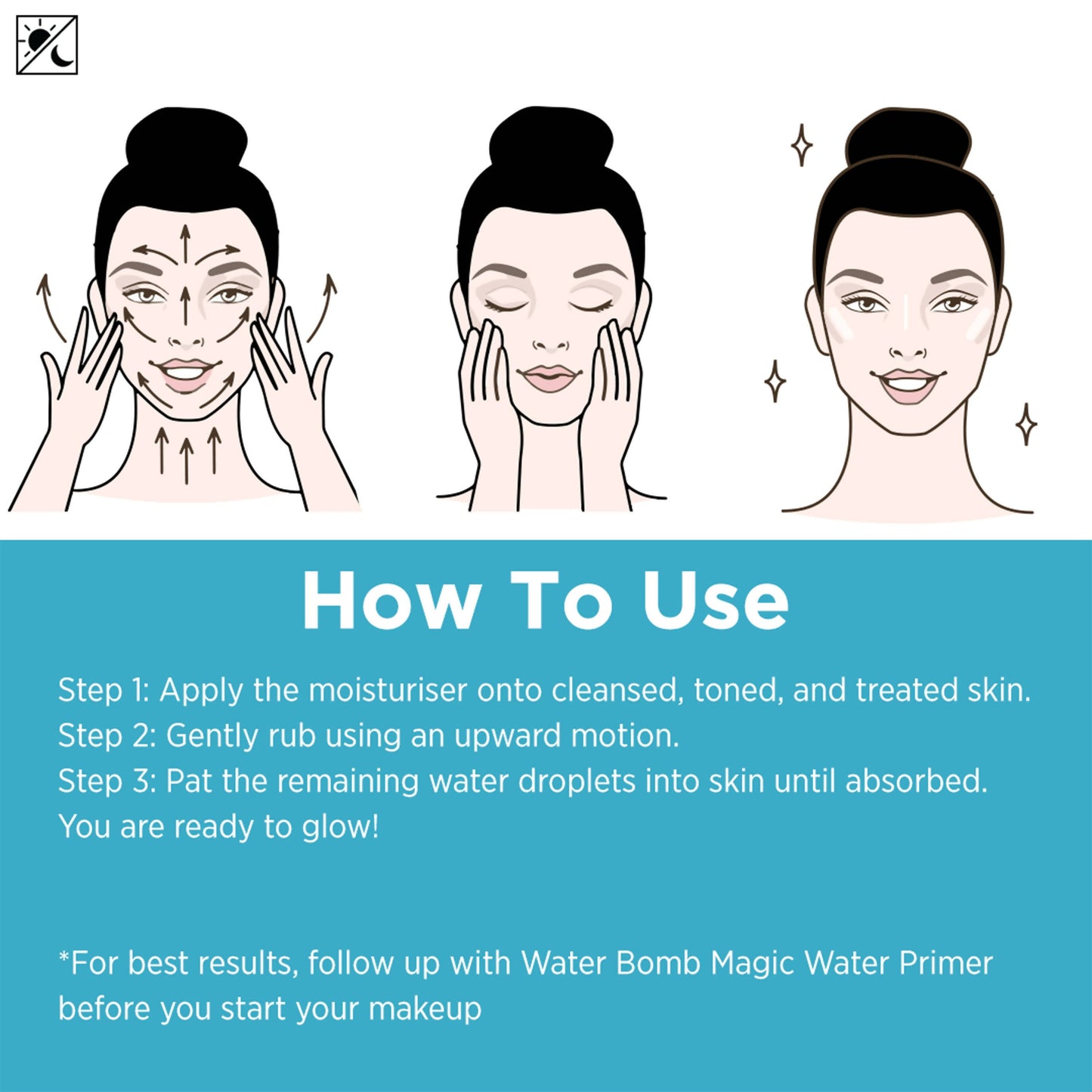 How To Use

Step 1: Apply the moisturiser onto cleansed, toned, and treated skin.
Step 2: Gently rub using an upward motion.
Step 3: Pat the remaining water droplets into skin until absorbed.
You are ready to glow!

*For best results, follow up with Water Bomb Magic Water Primer before you start your makeup