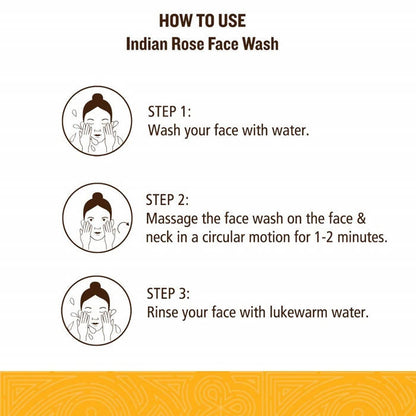 HOW TO USE
Indian Rose Face Wash

STEP 1:
Wash your face with water.

STEP 2:
Massage the face wash on the face & neck in a circular motion for 1-2 minutes.

STEP 3:
Rinse your face with lukewarm water.