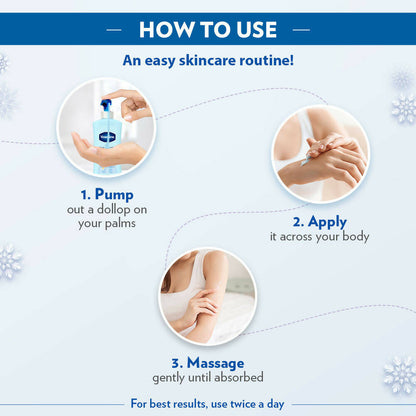 HOW TO USE

An easy skincare routine!

1. Pump
out a dollop on your palms

2. Apply
it across your body

3. Massage
gently until absorbed

For best results, use twice a day