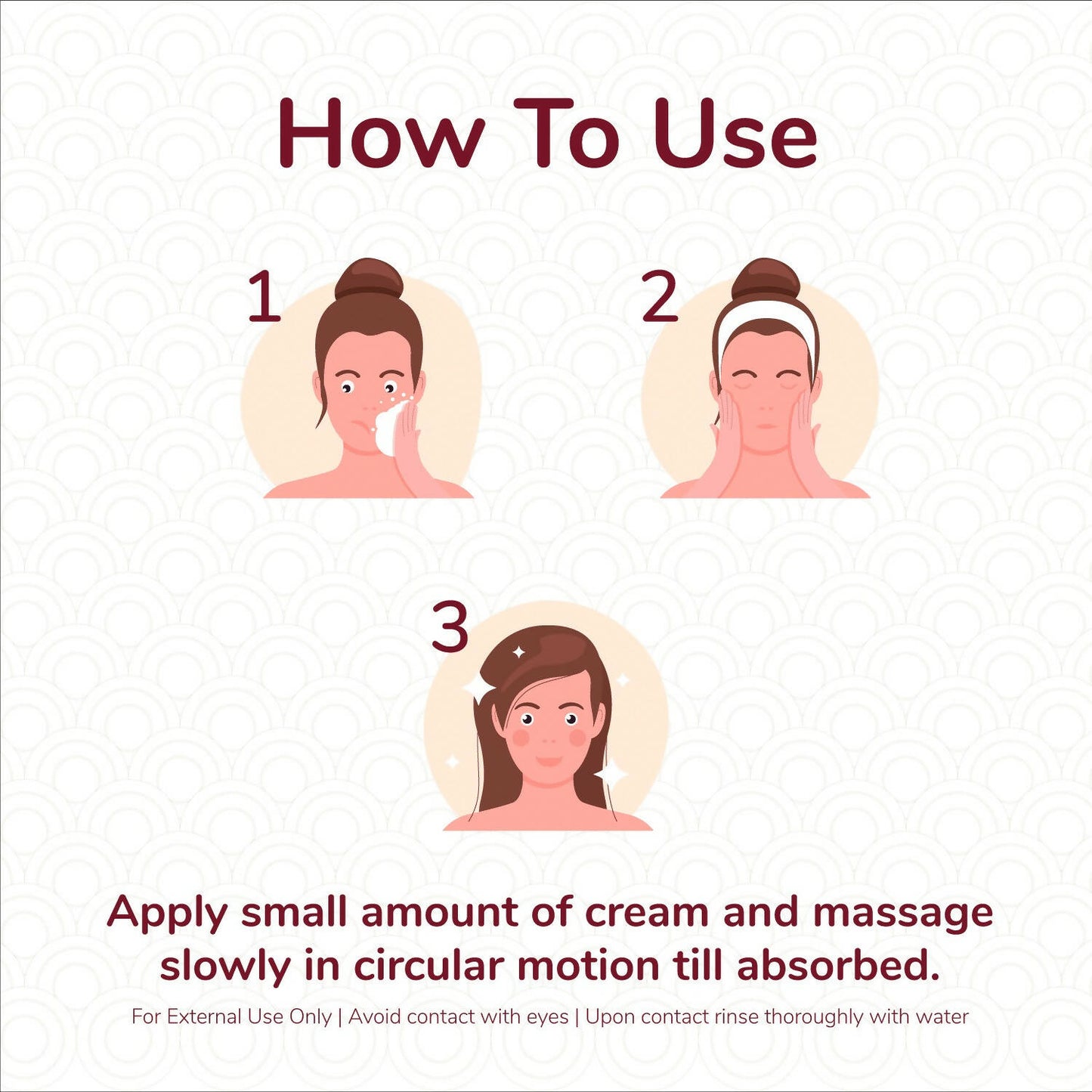 How To Use

1

2

3

Apply small amount of cream and massage slowly in circular motion till absorbed.

For External Use Only | Avoid contact with eyes | Upon contact rinse thoroughly with water