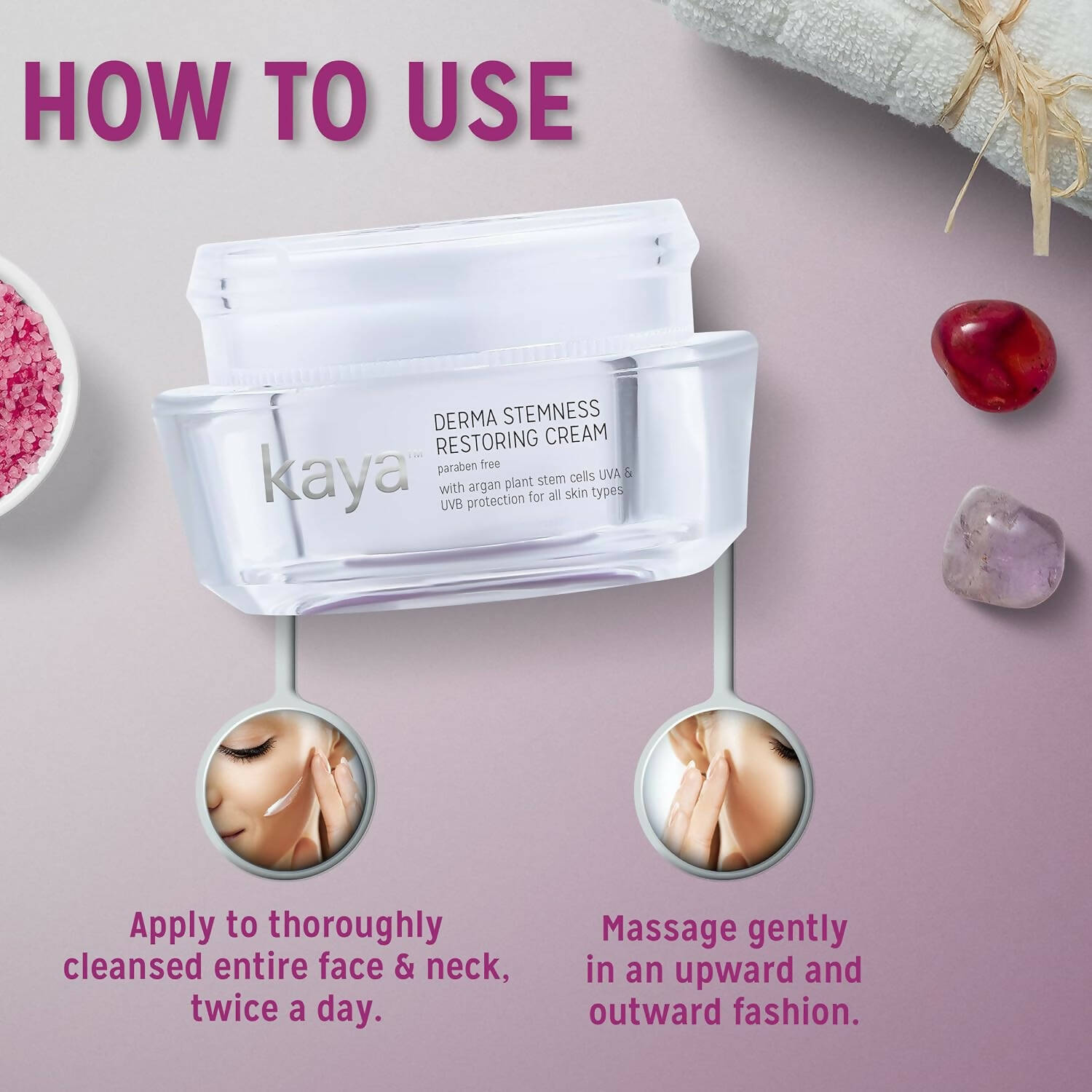 HOW TO USE

kaya™

DERMA STEMNESS RESTORING CREAM

paraben free

with argan plant stem cells UVA & UVB protection for all skin types

Apply to thoroughly cleansed entire face & neck, twice a day.

Massage gently in an upward and outward fashion.