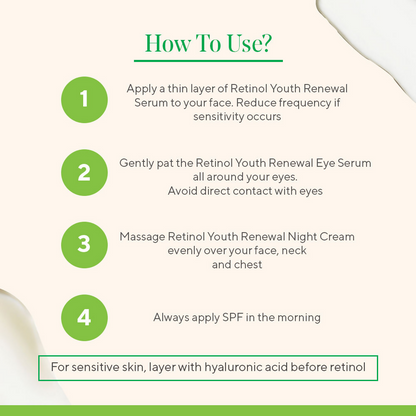 How To Use?

1

Apply a thin layer of Retinol Youth Renewal Serum to your face. Reduce frequency if sensitivity occurs

2

Gently pat the Retinol Youth Renewal Eye Serum all around your eyes.
Avoid direct contact with eyes

3

Massage Retinol Youth Renewal Night Cream evenly over your face, neck and chest

4

Always apply SPF in the morning

For sensitive skin, layer with hyaluronic acid before retinol