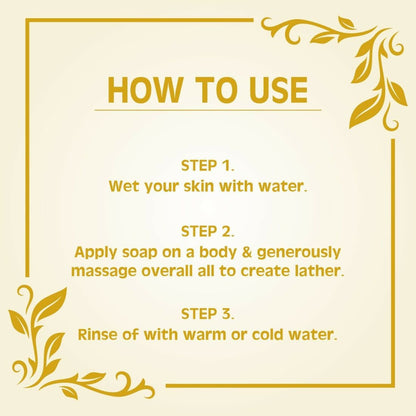 HOW TO USE

STEP 1.
Wet your skin with water.

STEP 2.
Apply soap on a body & generously massage overall all to create lather.

STEP 3.
Rinse of with warm or cold water.