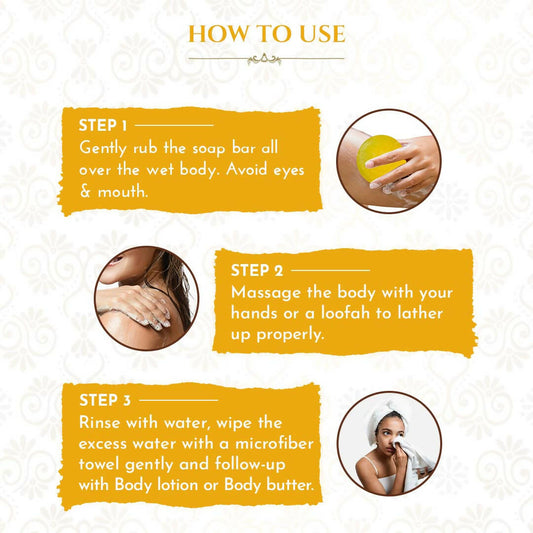 HOW TO USE

STEP 1
Gently rub the soap bar all over the wet body. Avoid eyes & mouth.

STEP 2
Massage the body with your hands or a loofah to lather up properly.

STEP 3
Rinse with water, wipe the excess water with a microfiber towel gently and follow-up with Body lotion or Body butter.