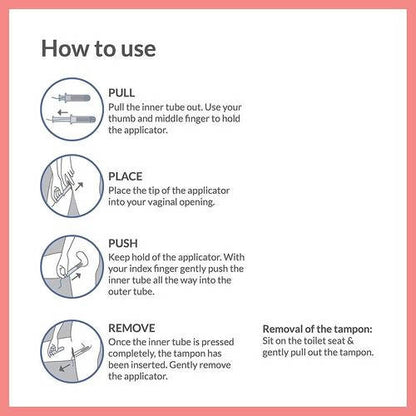 How to use

PULL
Pull the inner tube out. Use your thumb and middle finger to hold the applicator.

PLACE
Place the tip of the applicator into your vaginal opening.

PUSH
Keep hold of the applicator. With your index finger gently push the inner tube all the way into the outer tube.

REMOVE
Once the inner tube is pressed completely, the tampon has been inserted. Gently remove the applicator.

Removal of the tampon:
Sit on the toilet seat & gently pull out the tampon.