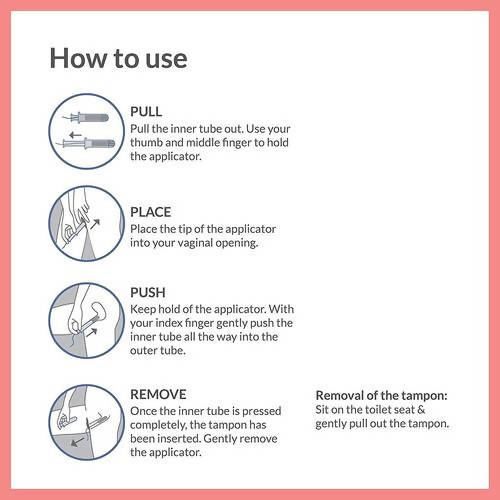 How to use

PULL
Pull the inner tube out. Use your thumb and middle finger to hold the applicator.

PLACE
Place the tip of the applicator into your vaginal opening.

PUSH
Keep hold of the applicator. With your index finger gently push the inner tube all the way into the outer tube.

REMOVE
Once the inner tube is pressed completely, the tampon has been inserted. Gently remove the applicator.

Removal of the tampon:
Sit on the toilet seat & gently pull out the tampon.