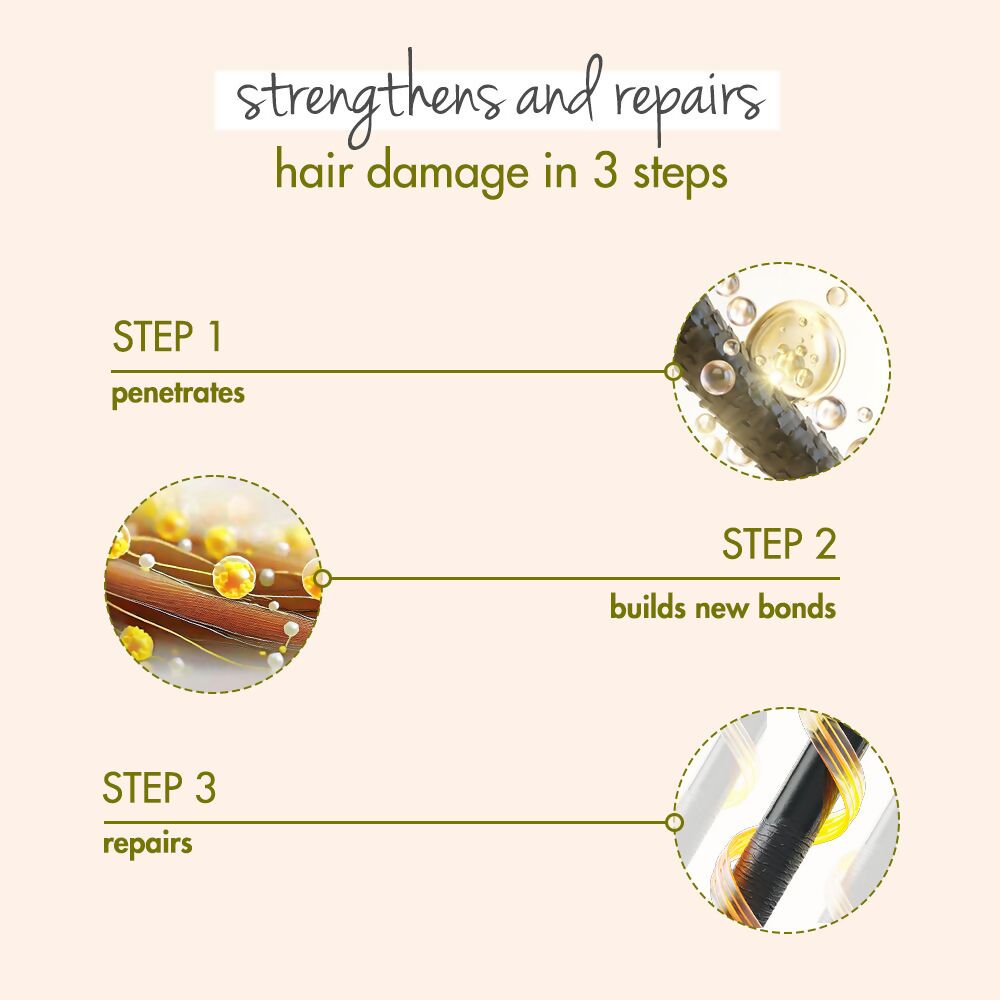 strengthens and repairs
hair damage in 3 steps

STEP 1
penetrates

STEP 2
builds new bonds

STEP 3
repairs