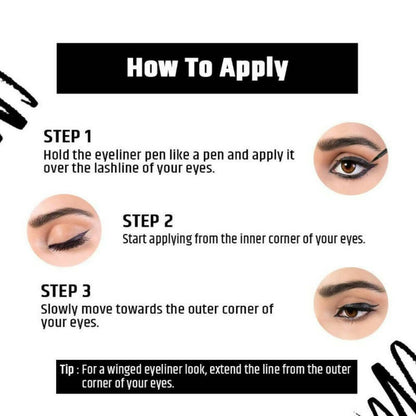 How To Apply

STEP 1
Hold the eyeliner pen like a pen and apply it over the lashline of your eyes.

STEP 2
Start applying from the inner corner of your eyes.

STEP 3
Slowly move towards the outer corner of your eyes.

Tip : For a winged eyeliner look, extend the line from the outer corner of your eyes.