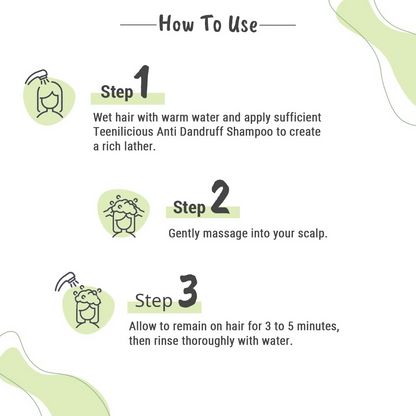 How To Use

Step 1
Wet hair with warm water and apply sufficient Teenilicious Anti Dandruff Shampoo to create a rich lather.

Step 2
Gently massage into your scalp.

Step 3
Allow to remain on hair for 3 to 5 minutes, then rinse thoroughly with water.