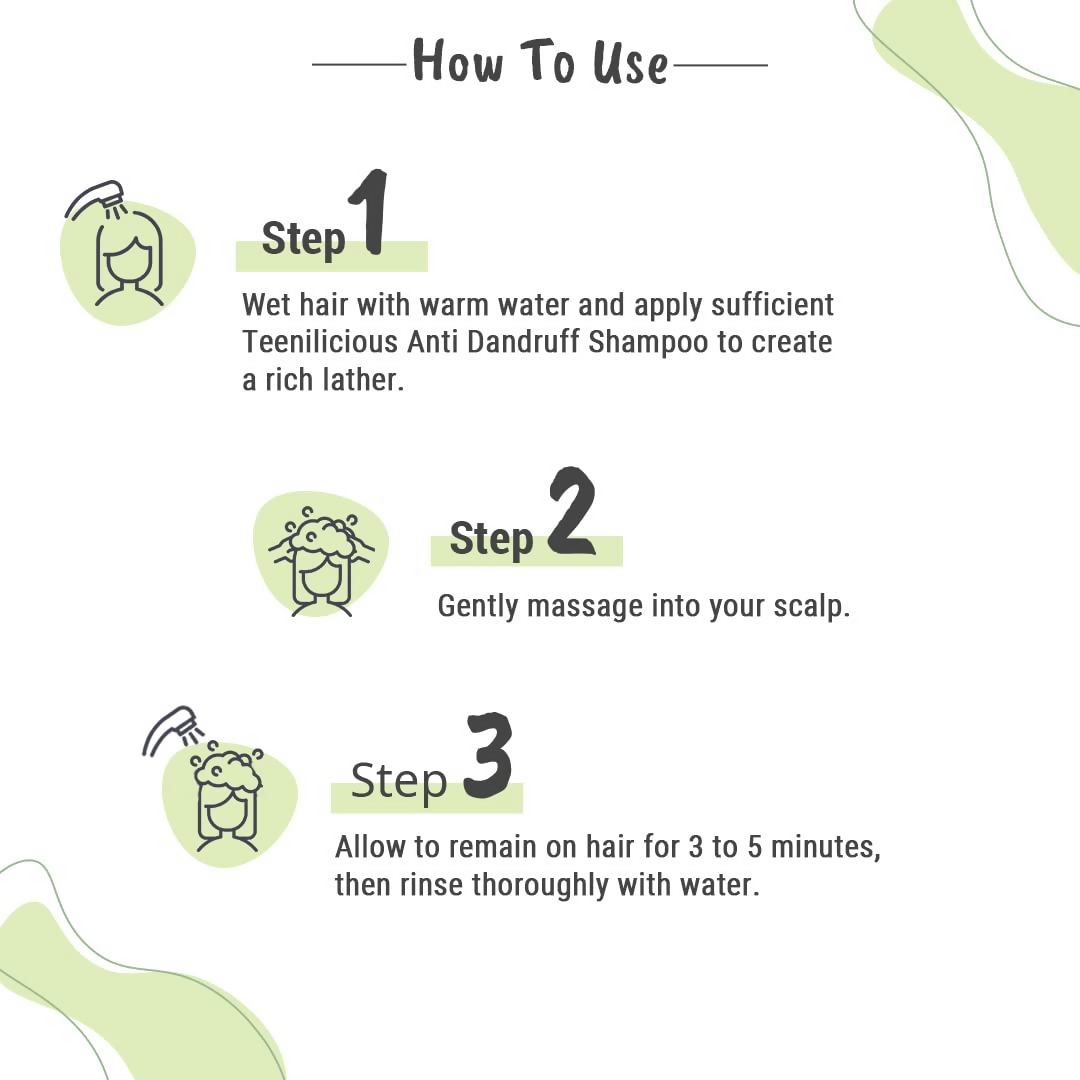 How To Use

Step 1

Wet hair with warm water and apply sufficient Teenilicious Anti Dandruff Shampoo to create a rich lather.

Step 2

Gently massage into your scalp.

Step 3

Allow to remain on hair for 3 to 5 minutes, then rinse thoroughly with water.