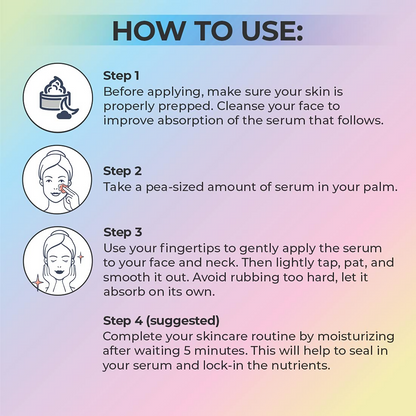 HOW TO USE:

Step 1
Before applying, make sure your skin is properly prepped. Cleanse your face to improve absorption of the serum that follows.

Step 2
Take a pea-sized amount of serum in your palm.

Step 3
Use your fingertips to gently apply the serum to your face and neck. Then lightly tap, pat, and smooth it out. Avoid rubbing too hard, let it absorb on its own.

Step 4 (suggested)
Complete your skincare routine by moisturizing after waiting 5 minutes. This will help to seal in your serum and lock-in the nutrients.