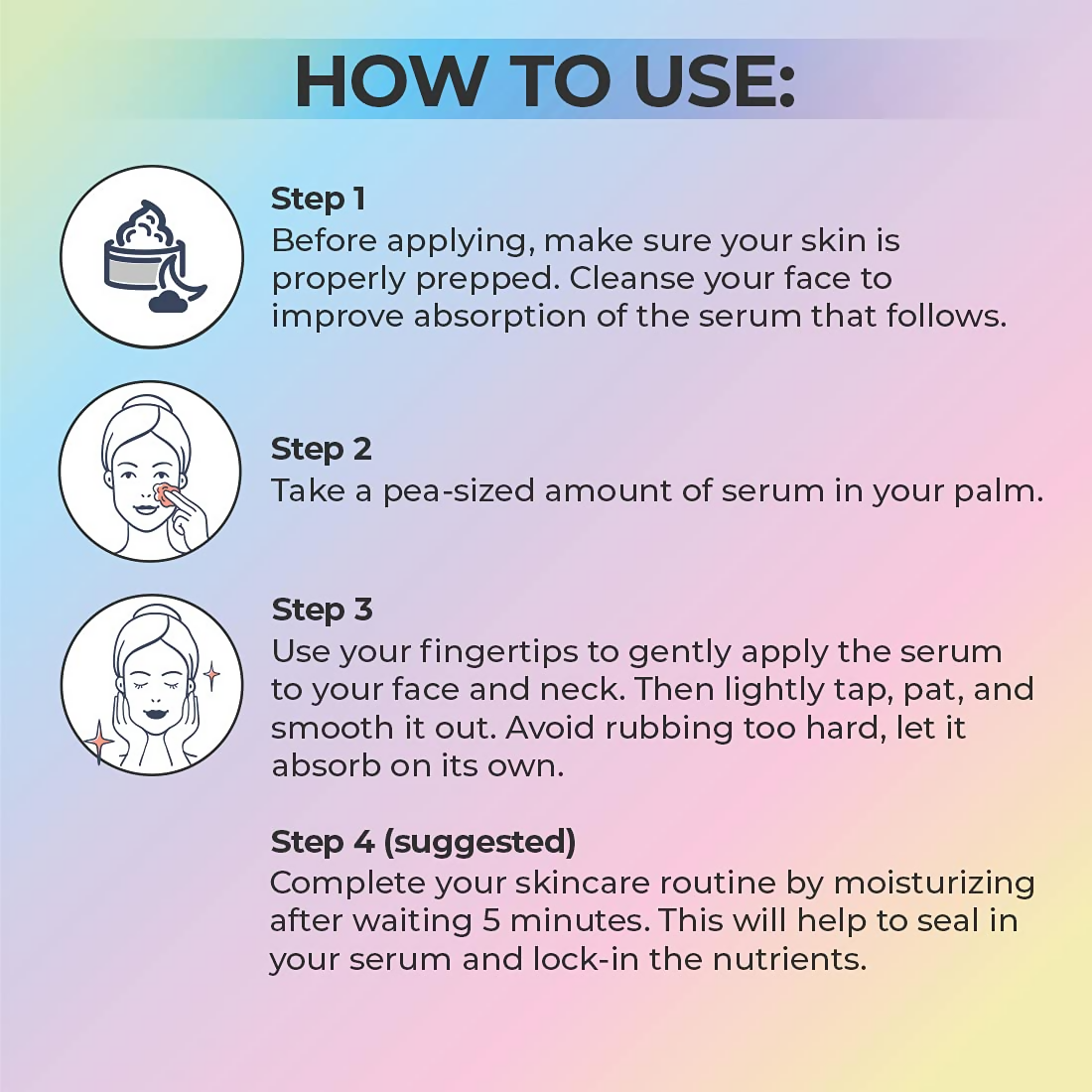 HOW TO USE:

Step 1
Before applying, make sure your skin is properly prepped. Cleanse your face to improve absorption of the serum that follows.

Step 2
Take a pea-sized amount of serum in your palm.

Step 3
Use your fingertips to gently apply the serum to your face and neck. Then lightly tap, pat, and smooth it out. Avoid rubbing too hard, let it absorb on its own.

Step 4 (suggested)
Complete your skincare routine by moisturizing after waiting 5 minutes. This will help to seal in your serum and lock-in the nutrients.