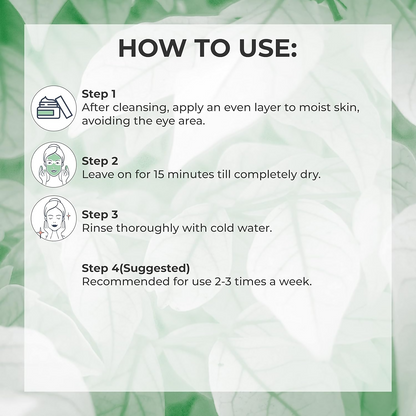 HOW TO USE:

Step 1
After cleansing, apply an even layer to moist skin, avoiding the eye area.

Step 2
Leave on for 15 minutes till completely dry.

Step 3
Rinse thoroughly with cold water.

Step 4(Suggested)
Recommended for use 2-3 times a week.