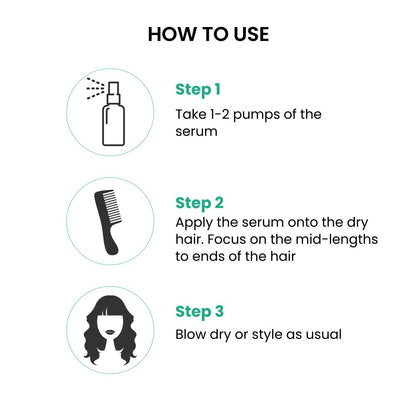 HOW TO USE

Step 1
Take 1-2 pumps of the serum

Step 2
Apply the serum onto the dry hair. Focus on the mid-lengths to ends of the hair

Step 3
Blow dry or style as usual