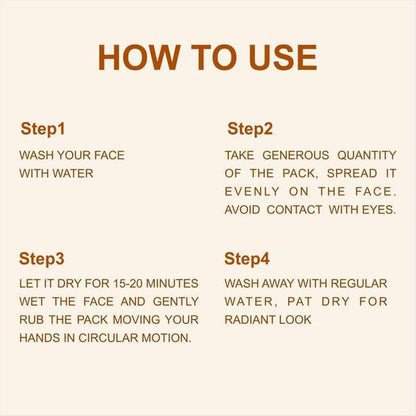 HOW TO USE

Step1

WASH YOUR FACE WITH WATER

Step2

TAKE GENEROUS QUANTITY OF THE PACK, SPREAD IT EVENLY ON THE FACE. AVOID CONTACT WITH EYES.

Step3

LET IT DRY FOR 15-20 MINUTES WET THE FACE AND GENTLY RUB THE PACK MOVING YOUR HANDS IN CIRCULAR MOTION.

Step4

WASH AWAY WITH REGULAR WATER, PAT DRY FOR RADIANT LOOK