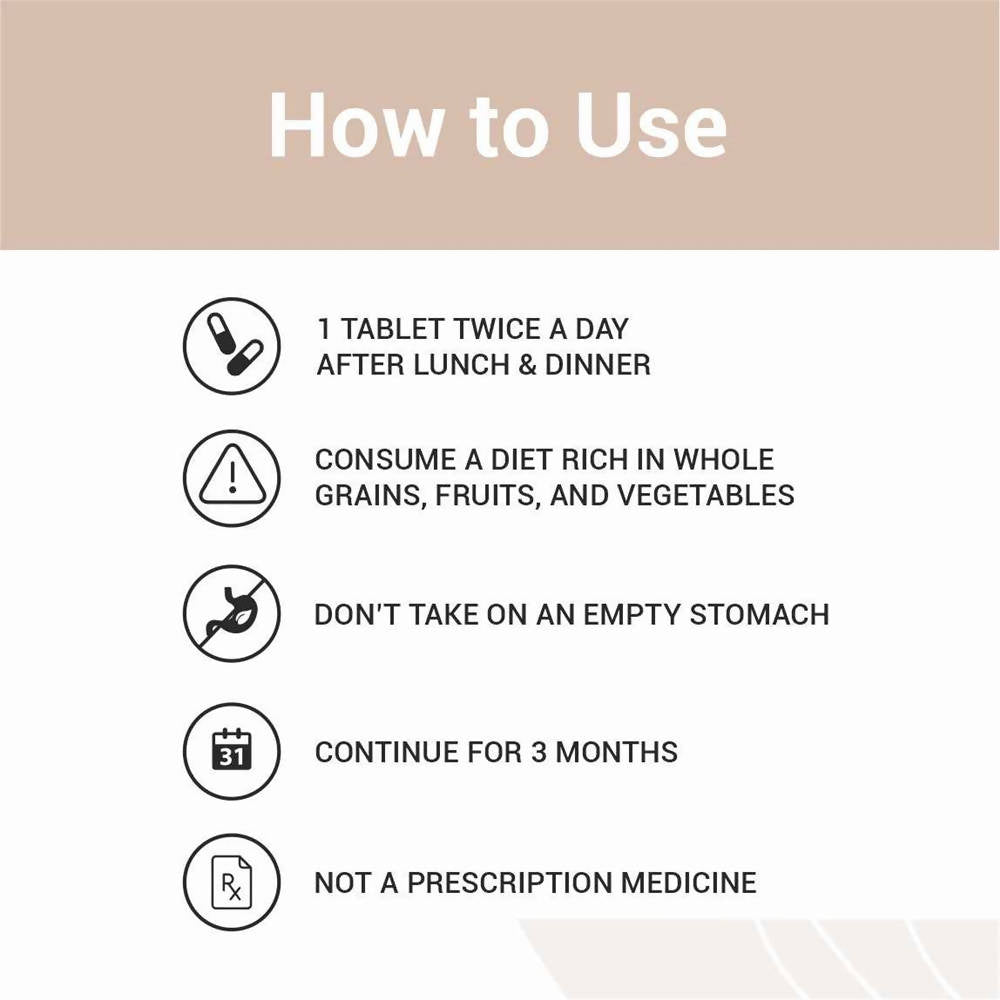 How to Use

1 TABLET TWICE A DAY AFTER LUNCH & DINNER

CONSUME A DIET RICH IN WHOLE GRAINS, FRUITS, AND VEGETABLES

DON'T TAKE ON AN EMPTY STOMACH

31

CONTINUE FOR 3 MONTHS

Rx

NOT A PRESCRIPTION MEDICINE