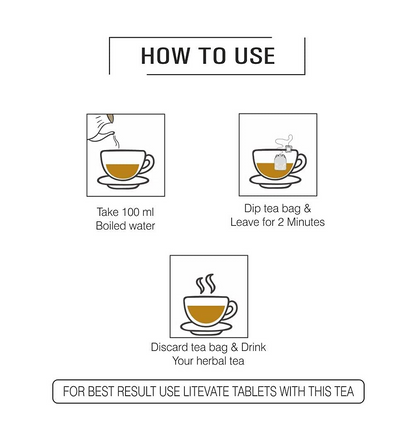 HOW TO USE

Take 100 ml
Boiled water

Dip tea bag &
Leave for 2 Minutes

Discard tea bag & Drink
Your herbal tea

FOR BEST RESULT USE LITEVATE TABLETS WITH THIS TEA