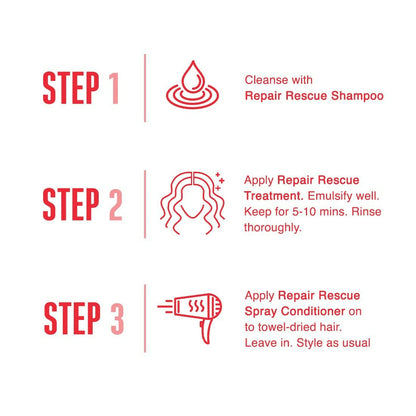 STEP 1

Cleanse with
Repair Rescue Shampoo

STEP 2

Apply Repair Rescue Treatment. Emulsify well. Keep for 5-10 mins. Rinse thoroughly.

STEP 3

Apply Repair Rescue Spray Conditioner on to towel-dried hair. Leave in. Style as usual