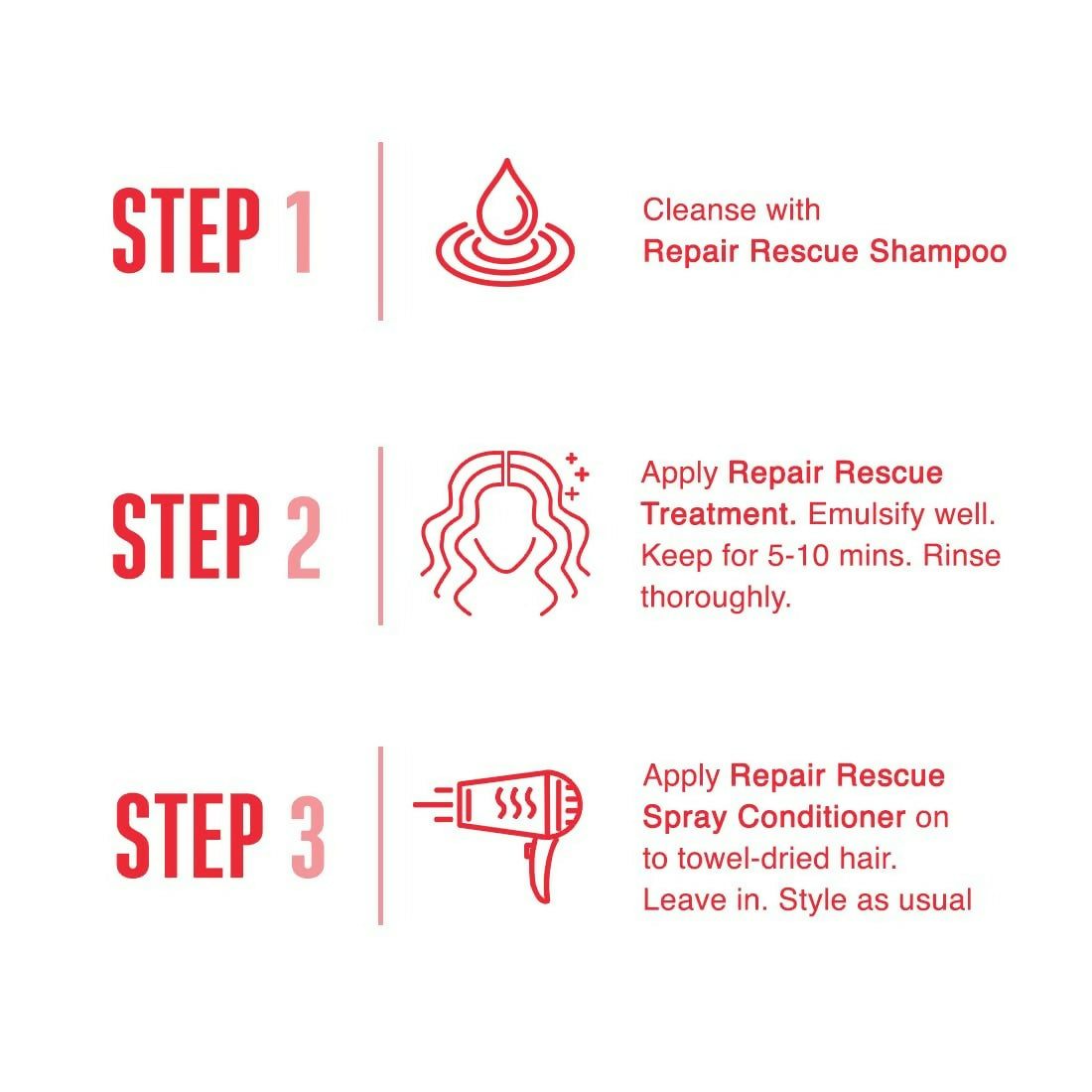 STEP 1

Cleanse with Repair Rescue Shampoo

STEP 2

Apply Repair Rescue Treatment. Emulsify well. Keep for 5-10 mins. Rinse thoroughly.

STEP 3

Apply Repair Rescue Spray Conditioner on to towel-dried hair. Leave in. Style as usual