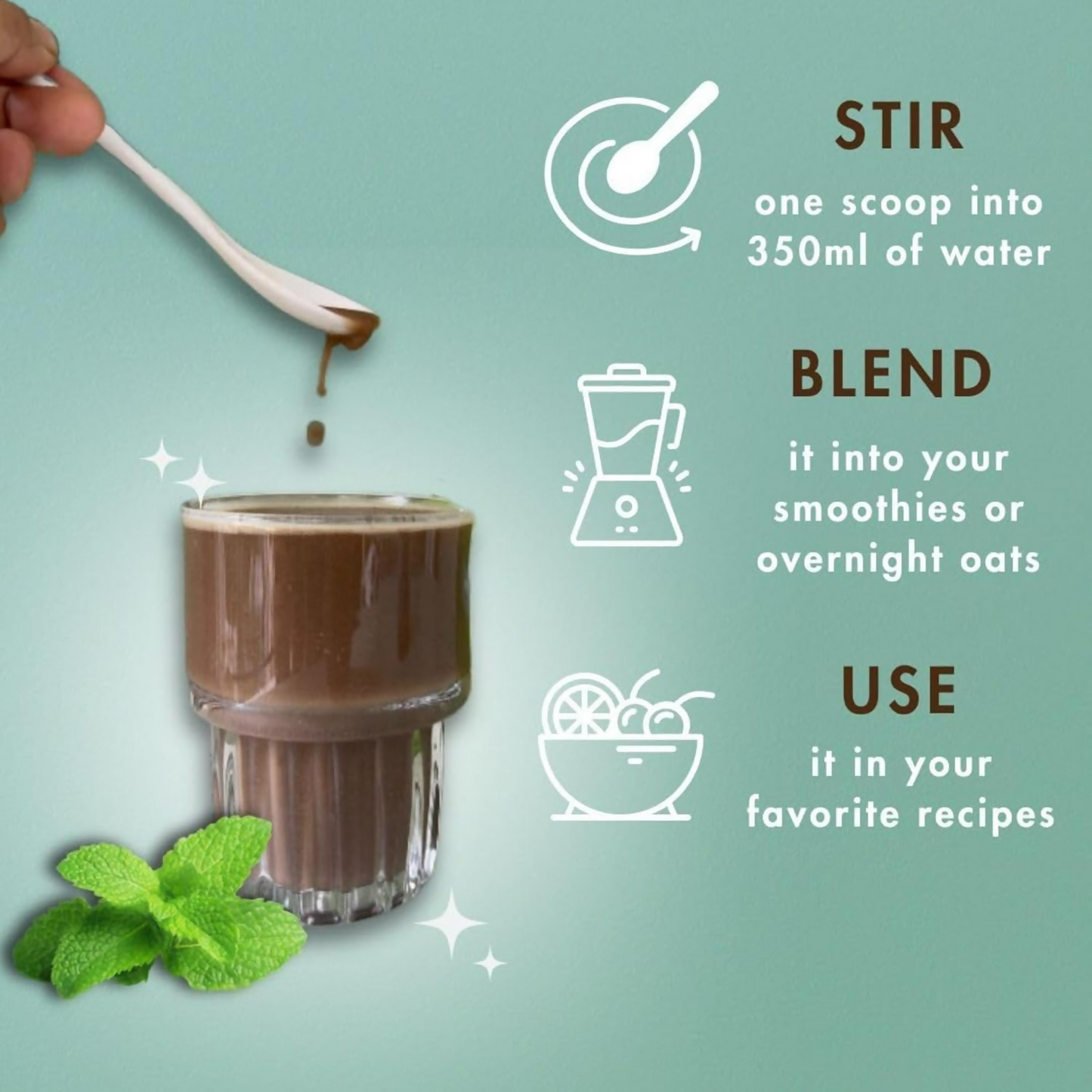 STIR
one scoop into 350ml of water

BLEND
it into your smoothies or overnight oats

USE
it in your favorite recipes