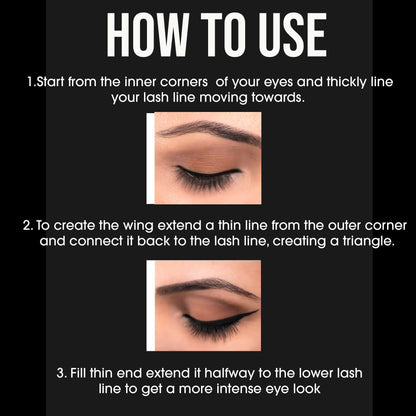 HOW TO USE

1.Start from the inner corners of your eyes and thickly line your lash line moving towards.

2. To create the wing extend a thin line from the outer corner and connect it back to the lash line, creating a triangle.

3. Fill thin end extend it halfway to the lower lash line to get a more intense eye look