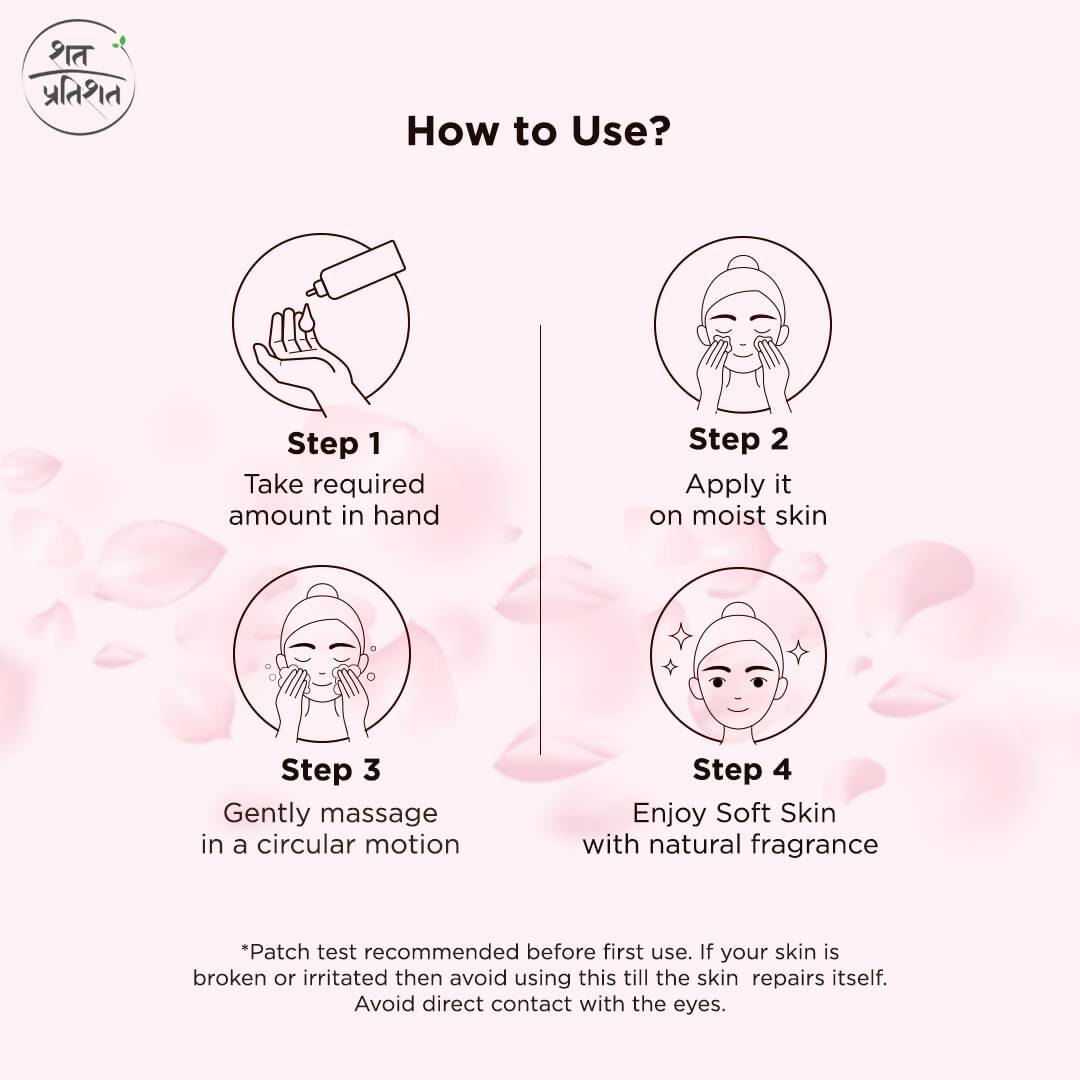 शत प्रतिशत

How to Use?

Step 1
Take required amount in hand

Step 2
Apply it on moist skin

Step 3
Gently massage in a circular motion

Step 4
Enjoy Soft Skin with natural fragrance

*Patch test recommended before first use. If your skin is broken or irritated then avoid using this till the skin repairs itself. Avoid direct contact with the eyes.