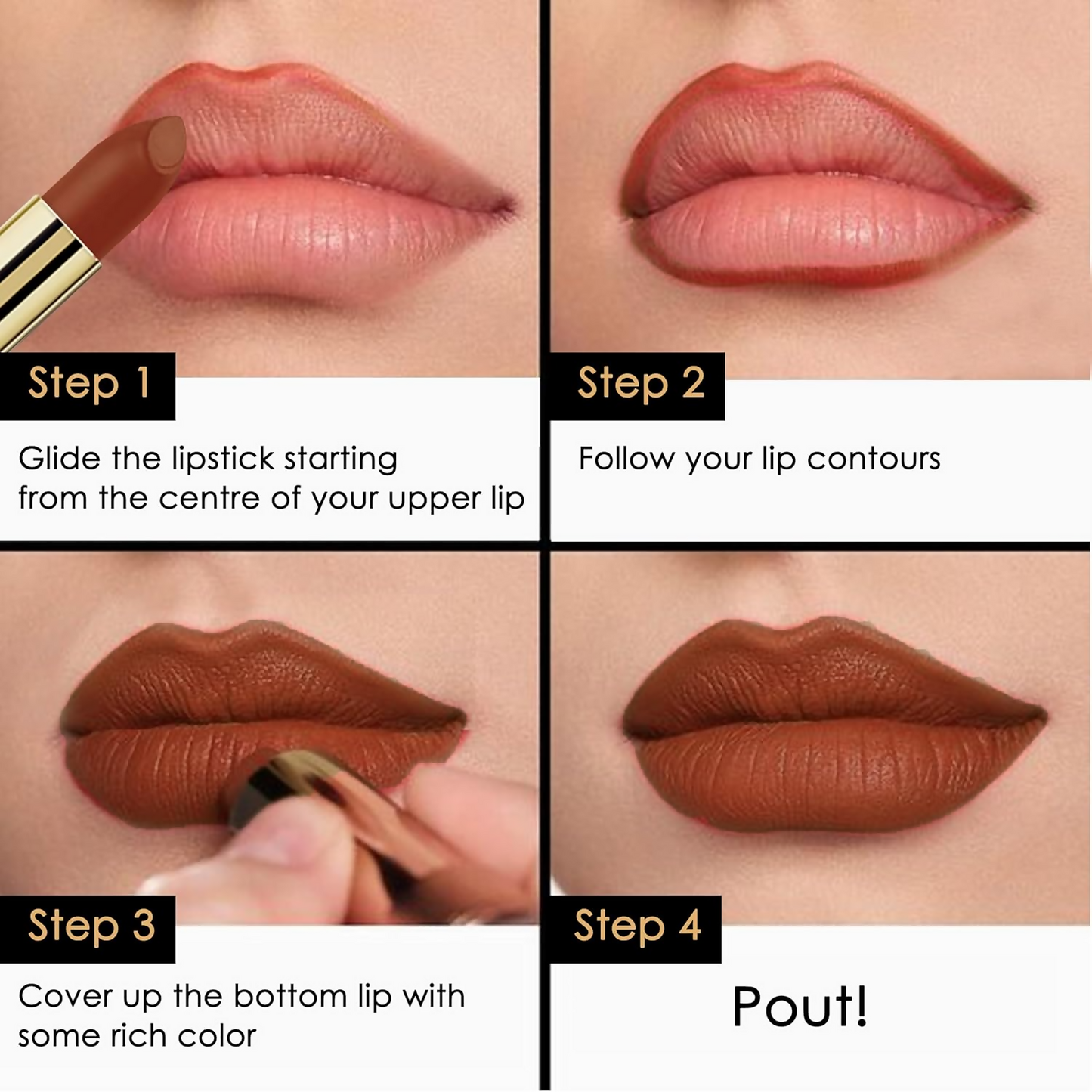 Step 1

Glide the lipstick starting from the centre of your upper lip

Step 2

Follow your lip contours

Step 3

Cover up the bottom lip with some rich color

Step 4

Pout!