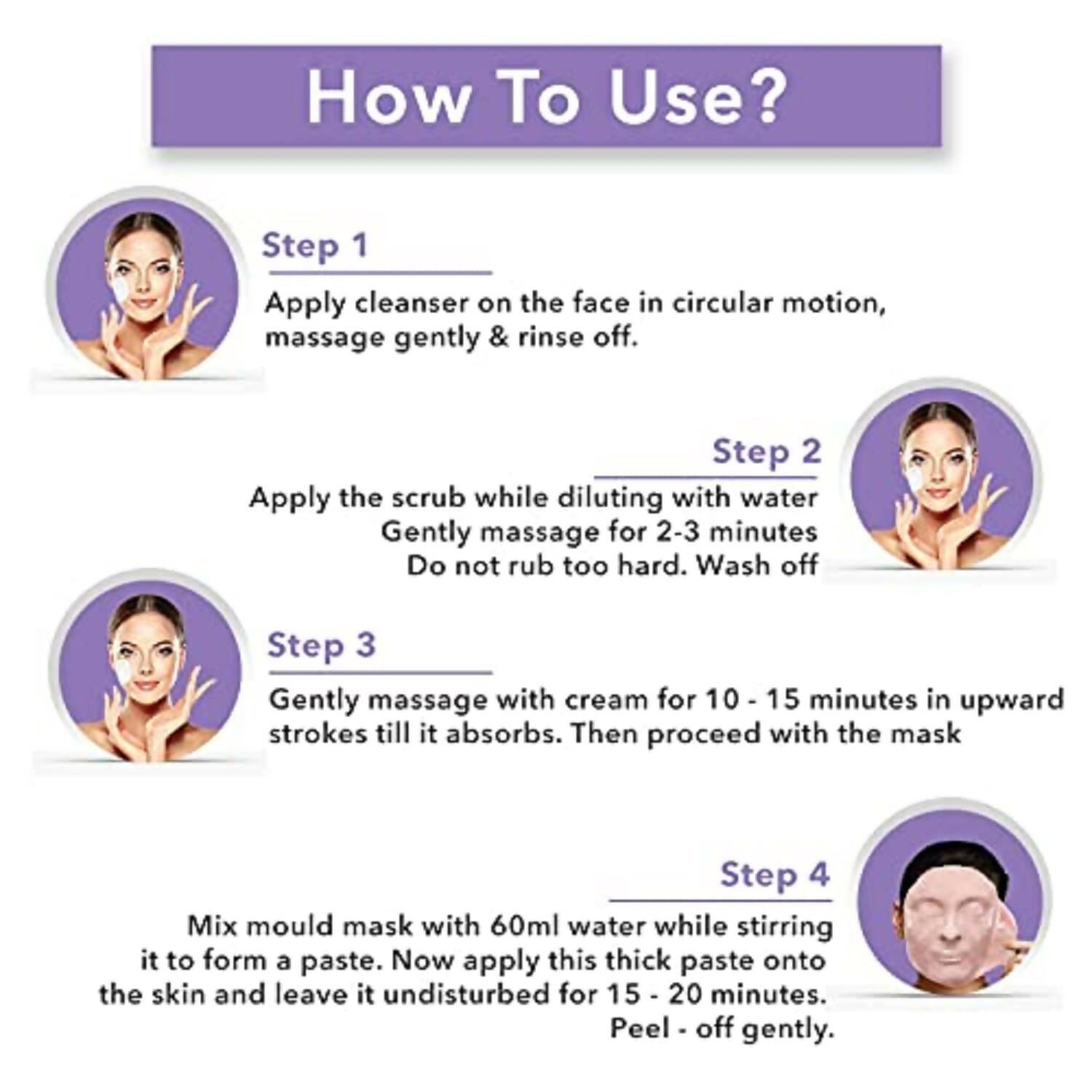 How To Use?

Step 1

Apply cleanser on the face in circular motion, massage gently & rinse off.

Step 2

Apply the scrub while diluting with water
Gently massage for 2-3 minutes
Do not rub too hard. Wash off

Step 3

Gently massage with cream for 10 - 15 minutes in upward strokes till it absorbs. Then proceed with the mask

Step 4

Mix mould mask with 60ml water while stirring it to form a paste. Now apply this thick paste onto the skin and leave it undisturbed for 15 - 20 minutes. Peel - off gently.