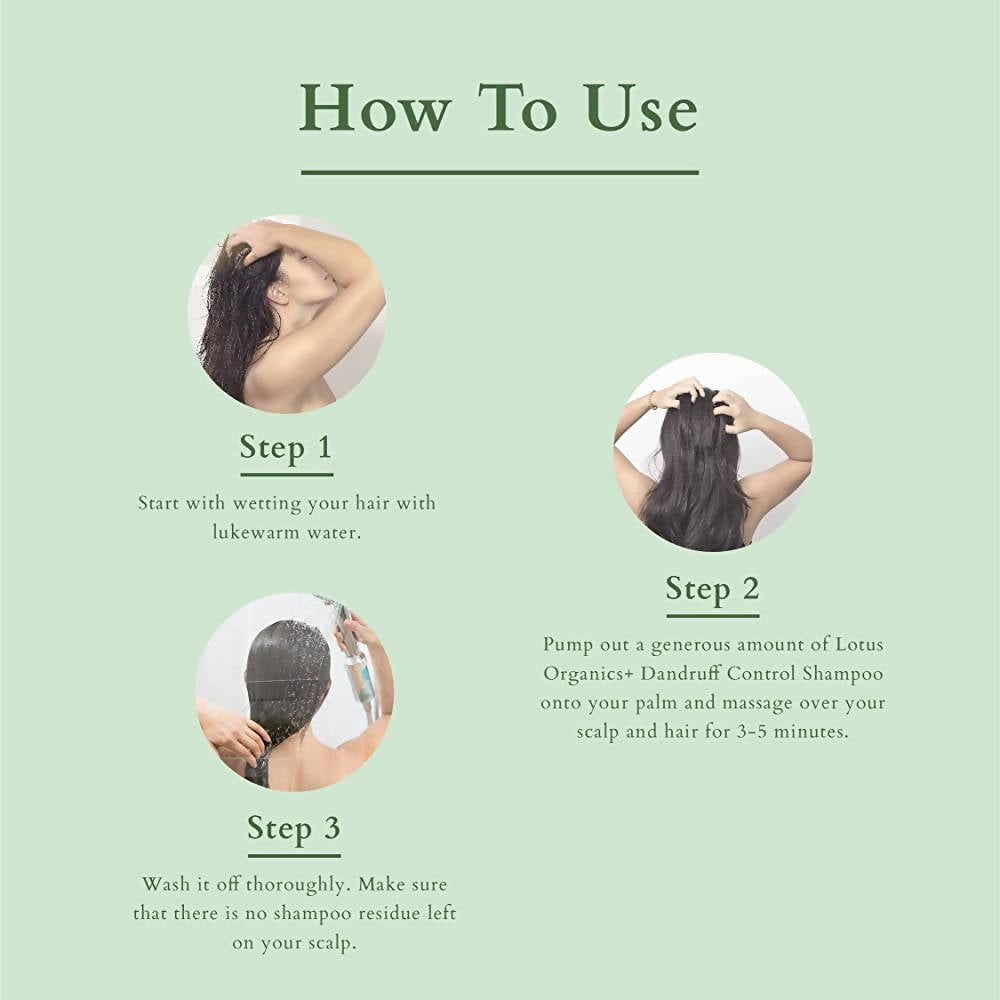 How To Use

Step 1

Start with wetting your hair with lukewarm water.

Step 2

Pump out a generous amount of Lotus Organics+ Dandruff Control Shampoo onto your palm and massage over your scalp and hair for 3-5 minutes.

Step 3

Wash it off thoroughly. Make sure that there is no shampoo residue left on your scalp.