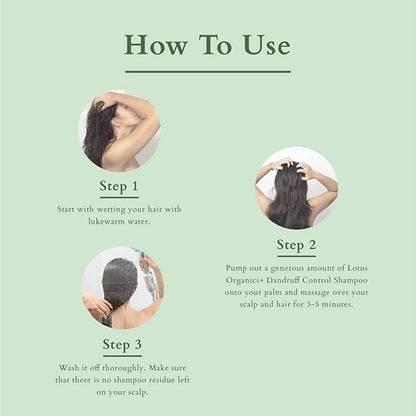 How To Use

Step 1

Start with wetting your hair with lukewarm water.

Step 2

Pump out a generous amount of Lotus Organics+ Dandruff Control Shampoo onto your palm and massage over your scalp and hair for 3-5 minutes.

Step 3

Wash it off thoroughly. Make sure that there is no shampoo residue left on your scalp.