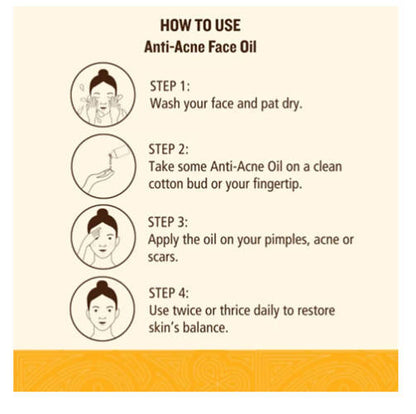 HOW TO USE
Anti-Acne Face Oil

STEP 1:
Wash your face and pat dry.

STEP 2:
Take some Anti-Acne Oil on a clean cotton bud or your fingertip.

STEP 3:
Apply the oil on your pimples, acne or scars.

STEP 4:
Use twice or thrice daily to restore skin's balance.